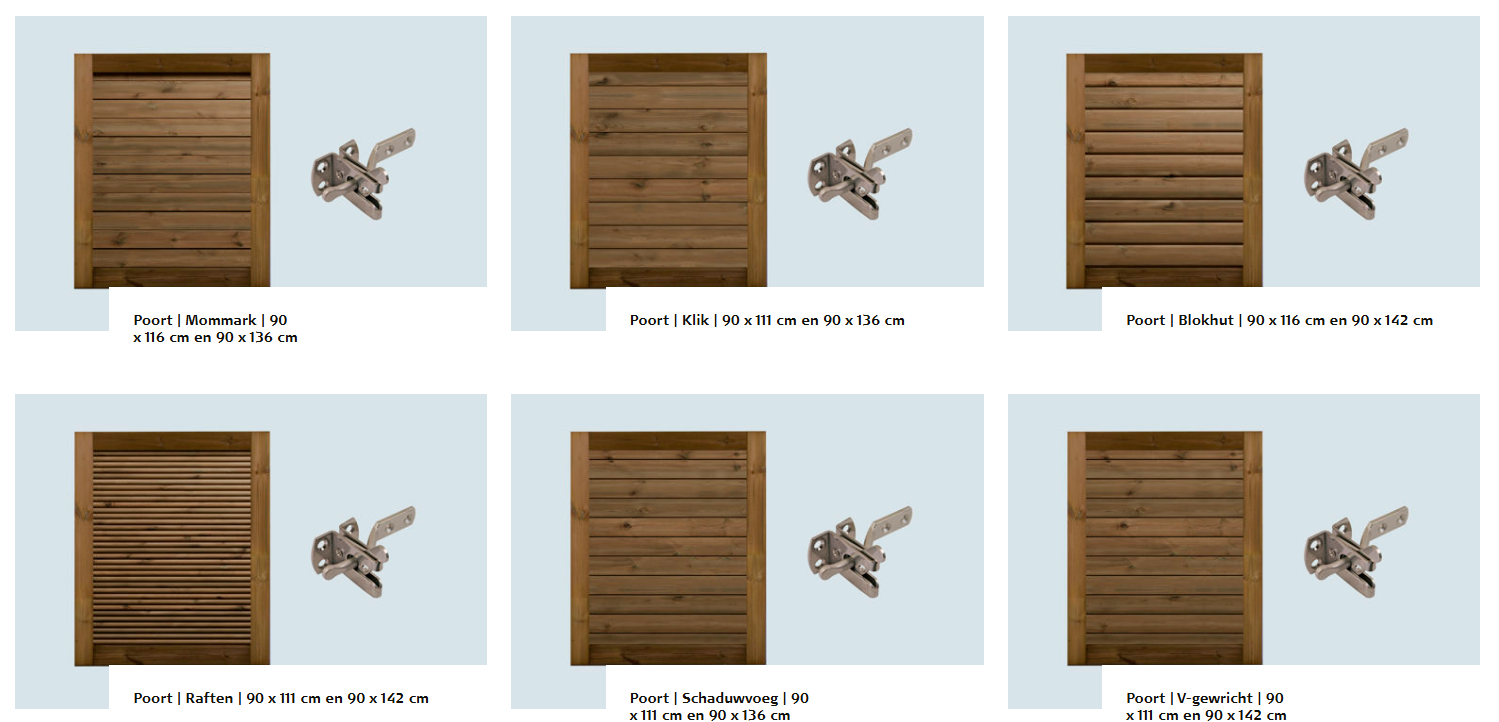 Poort | Mommark | 90 x 116 cm en 90 x 136 cm

Poort | Klik | 90 x 111 cm en 90 x 136 cm

Poort | Blokhut | 90 x 116 cm en 90 x 142 cm

Poort | Raften | 90 x 111 cm en 90 x 142 cm

Poort | Schaduwvoeg | 90 x 111 cm en 90 x 136 cm

Poort | V-gewricht | 90 x 111 cm en 90 x 142 cm